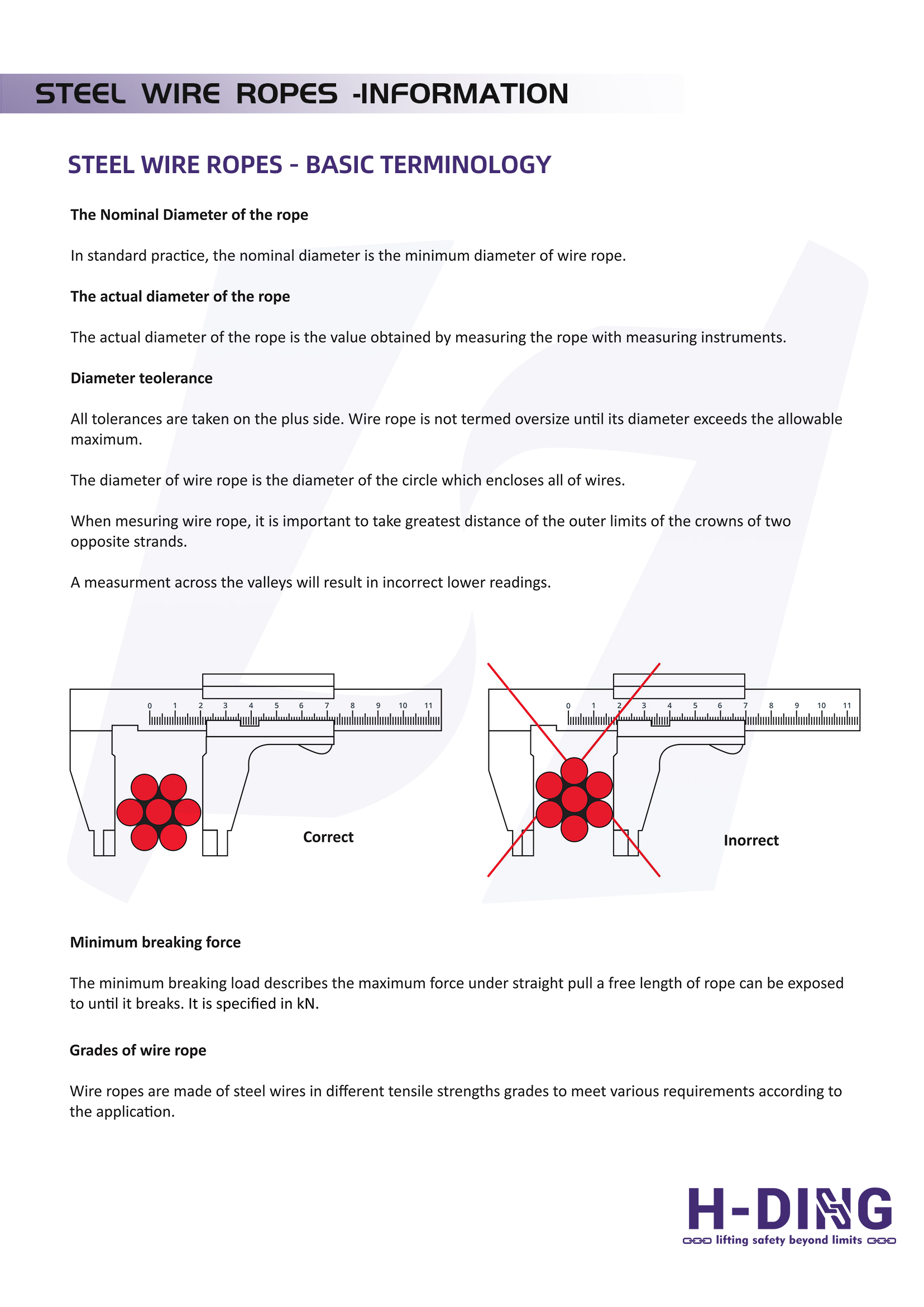 STEEL WIRE ROPES -INFORMATION

STEEL WIRE ROPES - BASIC TERMINOLOGY

The Nominal Diameter of the rope

In standard practice, the nominal diameter is the minimum diameter of wire rope.

The actual diameter of the rope

The actual diameter of the rope is the value obtained by measuring the rope with measuring instruments.

Diameter teolerance

All tolerances are taken on the plus side. Wire rope is not termed oversize until its diameter exceeds the allowable maximum.

The diameter of wire rope is the diameter of the circle which encloses all of wires.

When mesuring wire rope, it is important to take greatest distance of the outer limits of the crowns of two opposite strands.

A measurment across the valleys will result in incorrect lower readings.

0 1 2 3 4 5 6 7 8 9 10 11

Correct

0 1 2 3 4 5 6 7 8 9 10 11

Inorrect

Minimum breaking force

The minimum breaking load describes the maximum force under straight pull a free length of rope can be exposed to until it breaks. It is specified in kN.

Grades of wire rope

Wire ropes are made of steel wires in different tensile strengths grades to meet various requirements according to the application.

H-DING
lifting safety beyond limits